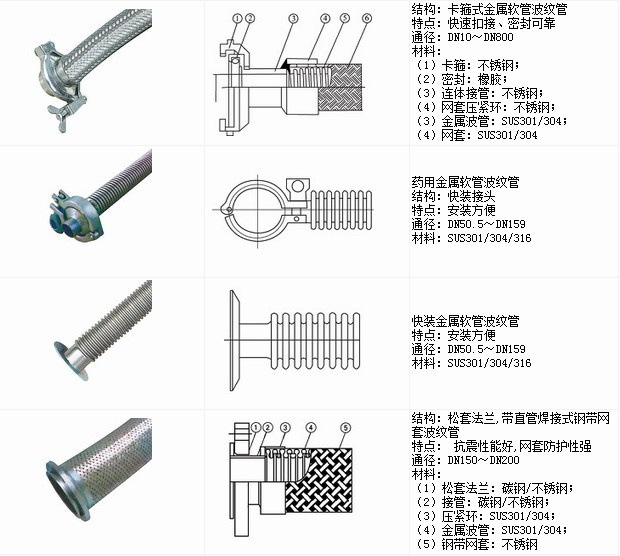 ①②③④⑤⑥

结构：卡箍式金属软管波纹管
特点：快速扣接、密封可靠
通径：DN10～DN800
材料：
（1）卡箍：不锈钢；
（2）密封：橡胶；
（3）连体接管：不锈钢；
（4）网套压紧环：不锈钢；
（3）金属波管：SUS301/304；
（4）网套：SUS301/304

药用金属软管波纹管
结构：快装接头
特点：安装方便
通径：DN50.5～DN159
材料：SUS301/304/316

快装金属软管波纹管
特点：安装方便
通径：DN50.5～DN159
材料：SUS301/304/316

①②③④⑤

结构：松套法兰，带直管焊接式钢带网套波纹管
特点： 抗震性能好，网套防护性强
通径：DN150～DN200
材料：
（1）松套法兰：碳钢/不锈钢；
（2）接管：碳钢/不锈钢；
（3）压紧环：SUS301/304；
（4）金属波管：SUS301/304；
（5）钢带网套：不锈钢